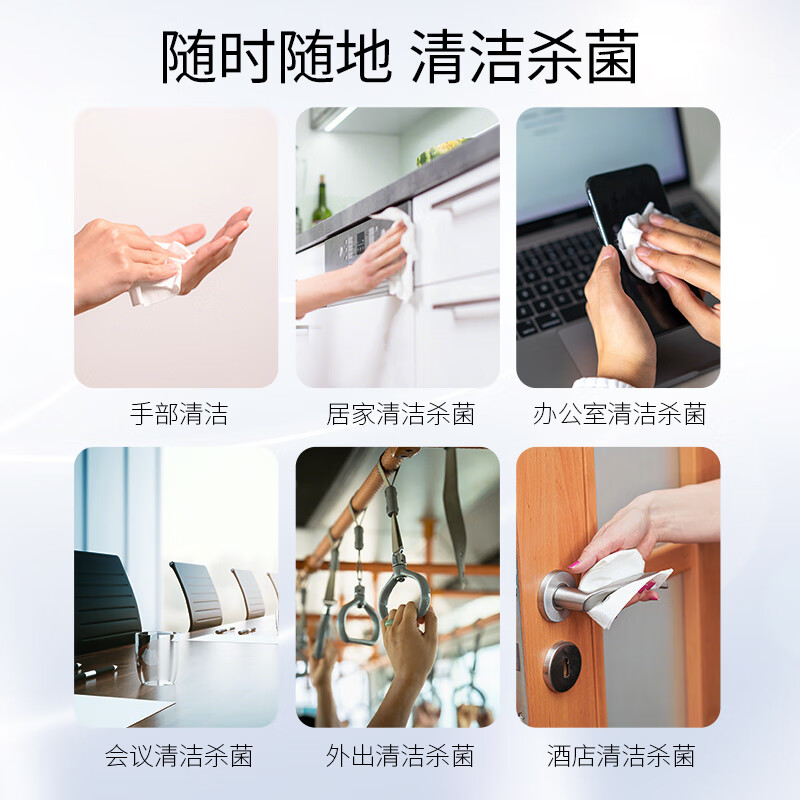 随时随地 清洁杀菌

手部清洁

居家清洁杀菌

办公室清洁杀菌

会议清洁杀菌

外出清洁杀菌

酒店清洁杀菌